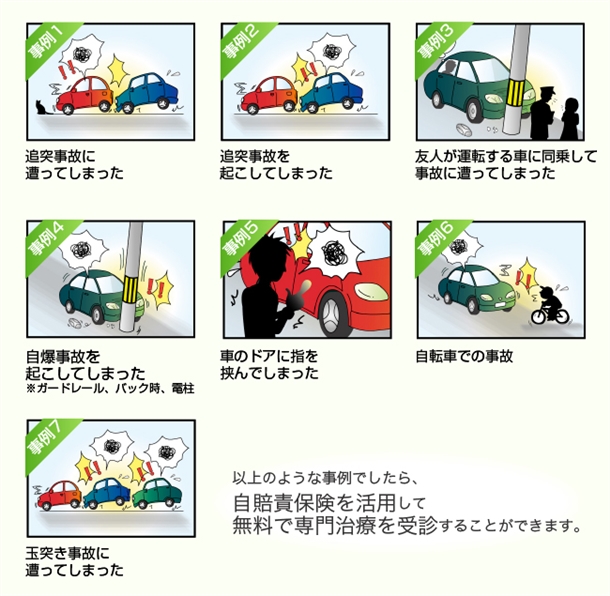 事例1

追突事故に遭ってしまった

事例2

追突事故を起こしてしまった

事例3

友人が運転する車に同乗して事故に遭ってしまった

事例4

自爆事故を起こしてしまった
※ガードレール、バック時、電柱

事例5

車のドアに指を挟んでしまった

事例6

自転車での事故

事例7

玉突き事故に遭ってしまった

以上のような事例でしたら、
自賠責保険を活用して
無料で専門治療を受診することができます。